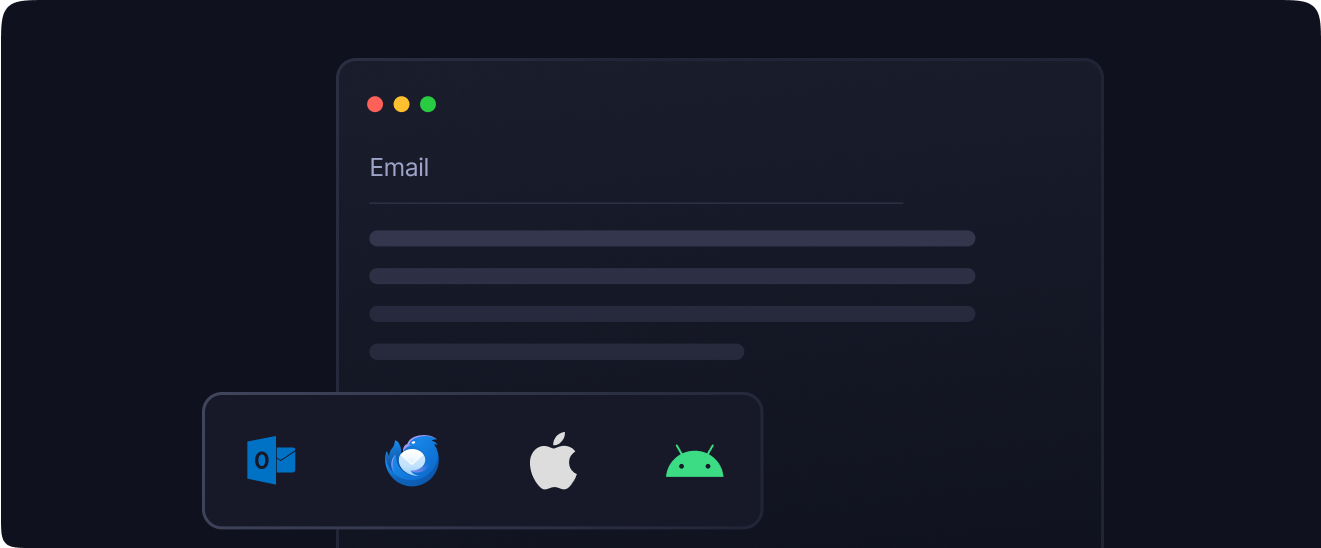 Email